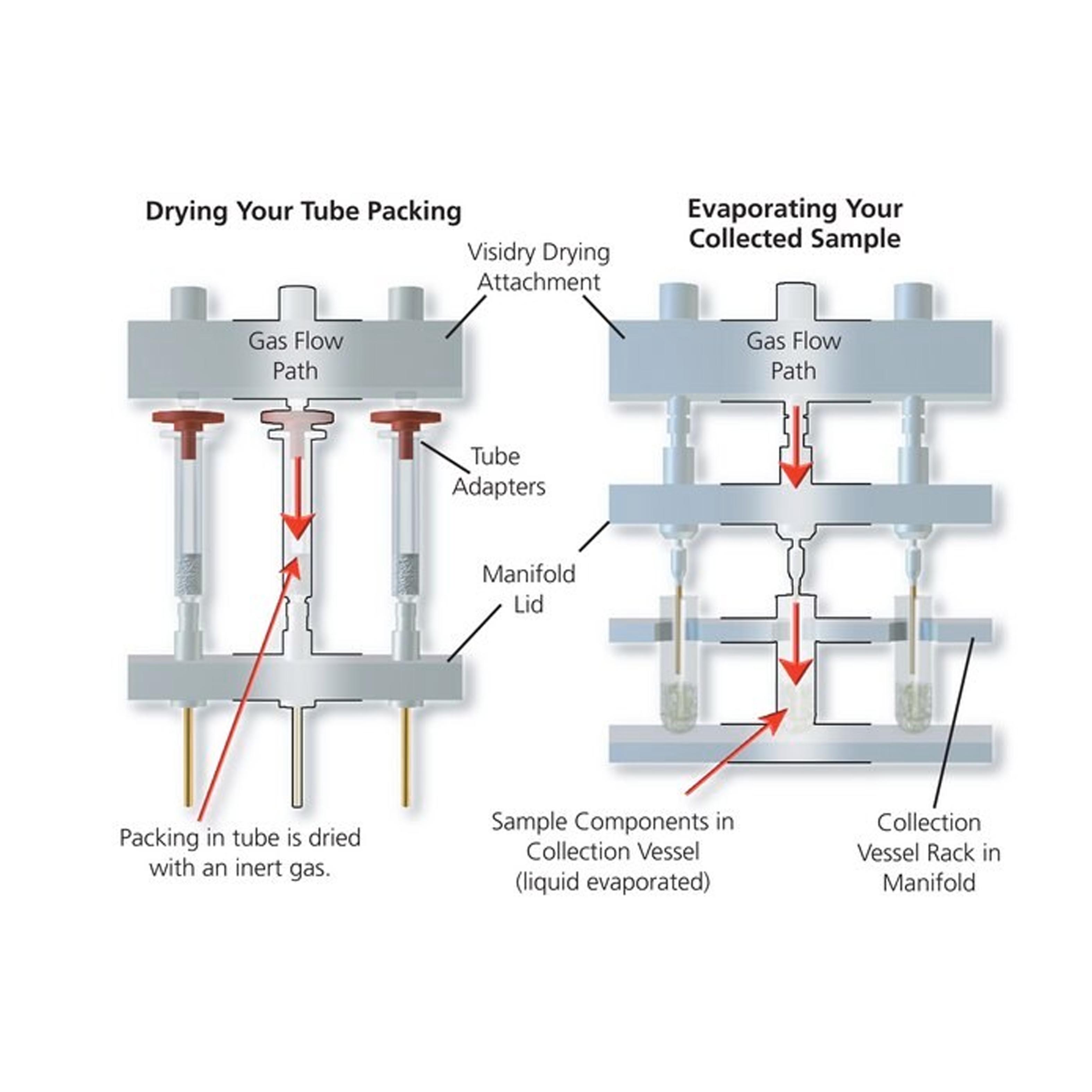 Drying Your Tube Packing

Evaporating Your Collected Sample

Visidry Drying Attachment

Gas Flow Path

Gas Flow Path

Tube Adapters

Manifold Lid

Packing in tube is dried with an inert gas.

Sample Components in Collection Vessel (liquid evaporated)

Collection Vessel Rack in Manifold